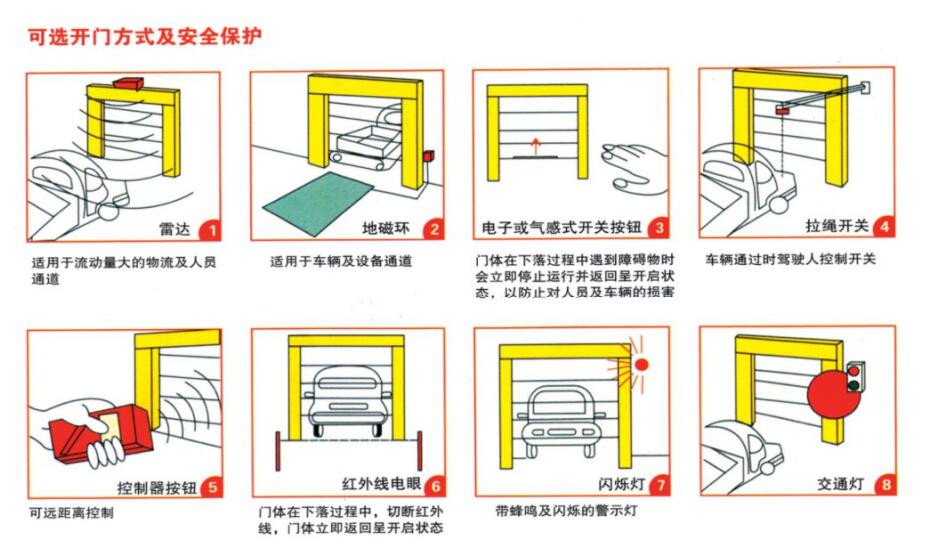 可选开门方式及安全保护

雷达 1

适用于流动量大的物流及人员通道

地磁环 2

适用于车辆及设备通道

电子或气感式开关按钮 3

门体在下落过程中遇到障碍物时会立即停止运行并返回呈开启状态，以防止对人员及车辆的损害

拉绳开关 4

车辆通过时驾驶人控制开关

控制器按钮 5

可远距离控制

红外线电眼 6

门体在下落过程中，切断红外线，门体立即返回呈开启状态

闪烁灯 7

带蜂鸣及闪烁的警示灯

交通灯 8